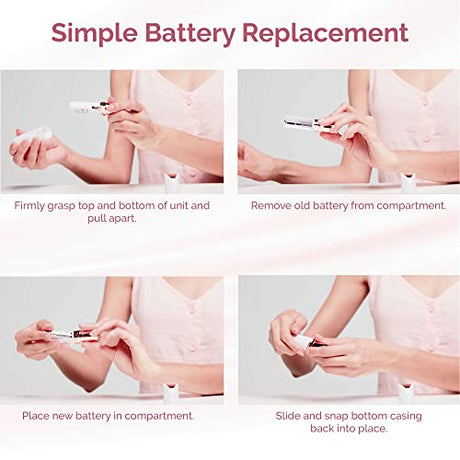 Simple Battery Replacement

Firmly grasp top and bottom of unit and pull apart.

Remove old battery from compartment.

Place new battery in compartment.

Slide and snap bottom casing back into place.