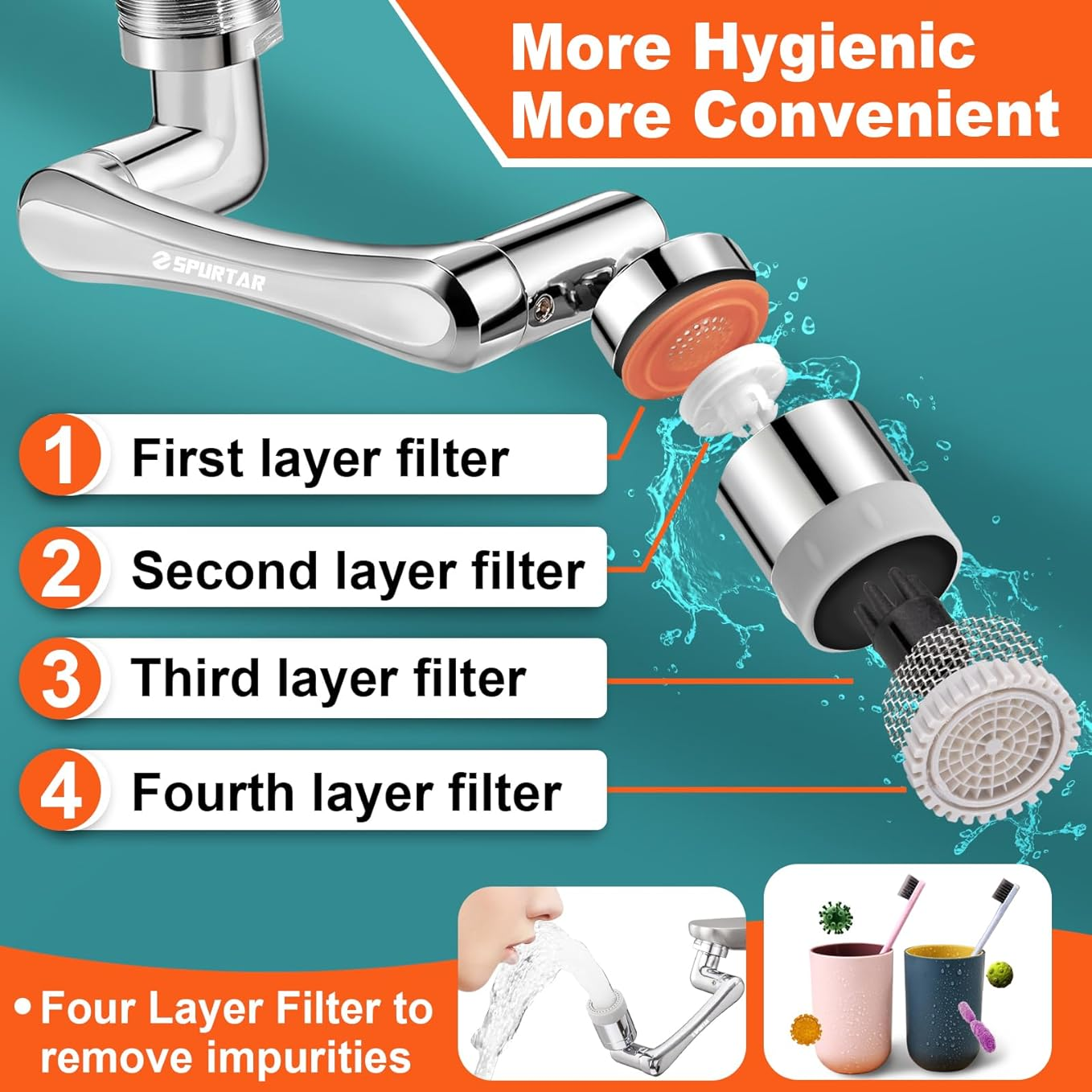 More Hygienic
More Convenient

SPURTAR

1 First layer filter

2 Second layer filter

3 Third layer filter

4 Fourth layer filter

• Four Layer Filter to remove impurities