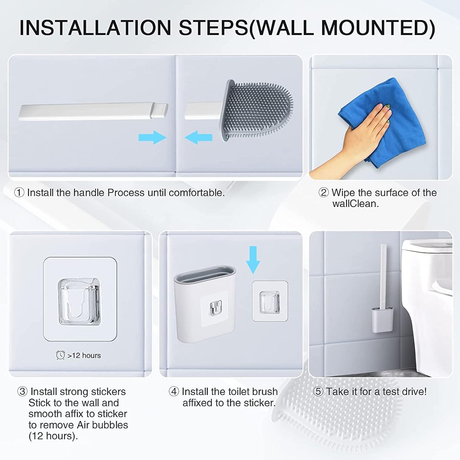 INSTALLATION STEPS(WALL MOUNTED)

① Install the handle Process until comfortable.

② Wipe the surface of the wallClean.

>12 hours

③ Install strong stickers Stick to the wall and smooth affix to sticker to remove Air bubbles (12 hours).

④ Install the toilet brush affixed to the sticker.

⑤ Take it for a test drive!