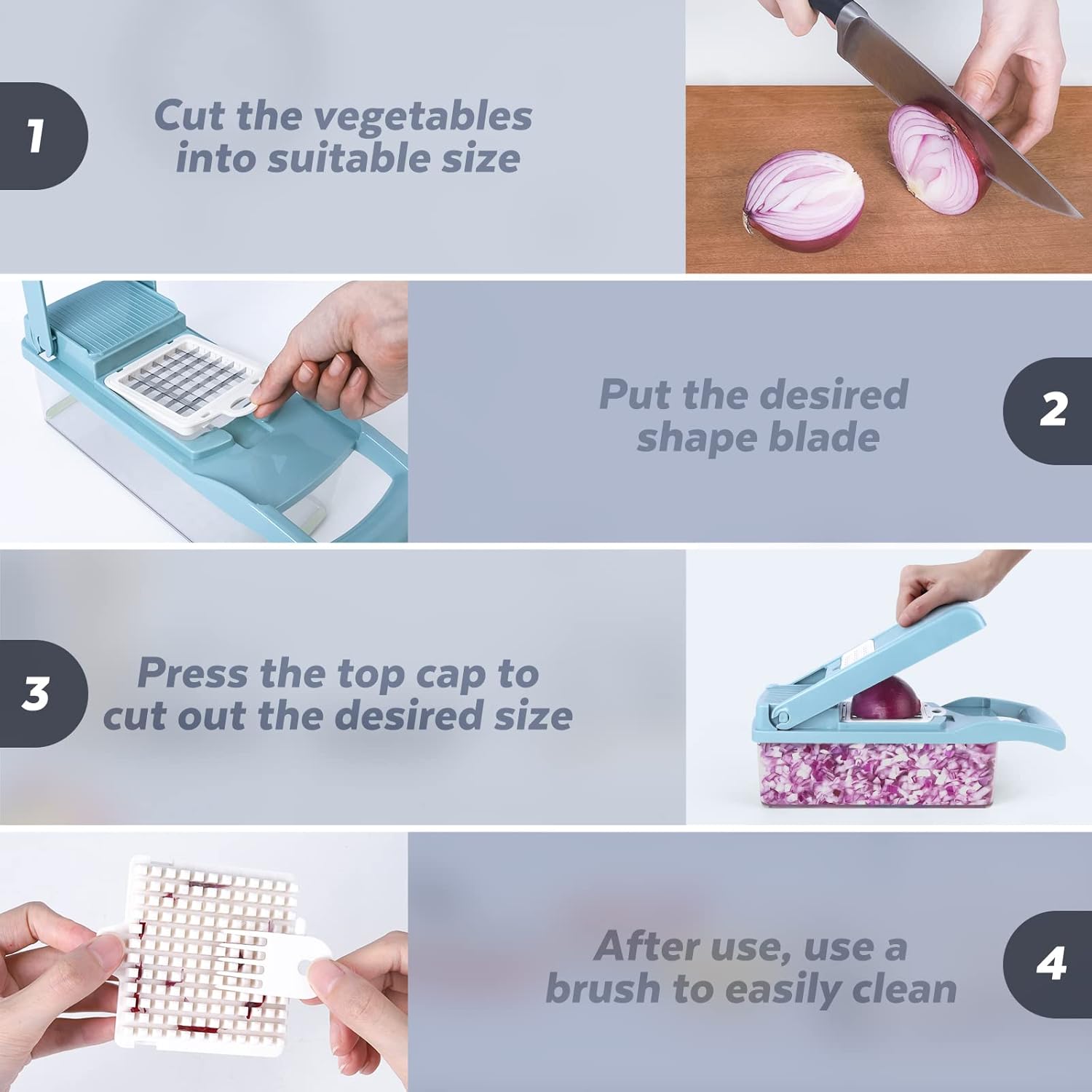 1

Cut the vegetables into suitable size

Put the desired shape blade

2

3

Press the top cap to cut out the desired size

After use, use a brush to easily clean

4