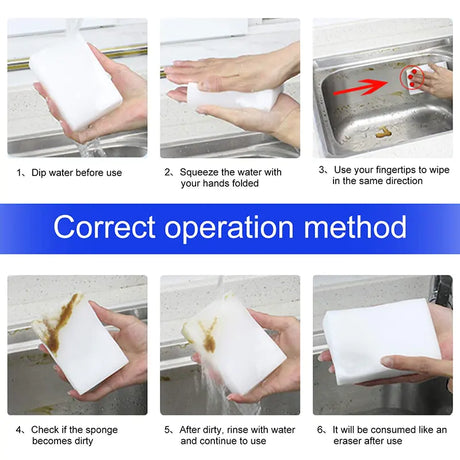 1、Dip water before use

2、Squeeze the water with your hands folded

3、Use your fingertips to wipe in the same direction

Correct operation method

4、Check if the sponge becomes dirty

5、After dirty, rinse with water and continue to use

6、It will be consumed like an eraser after use