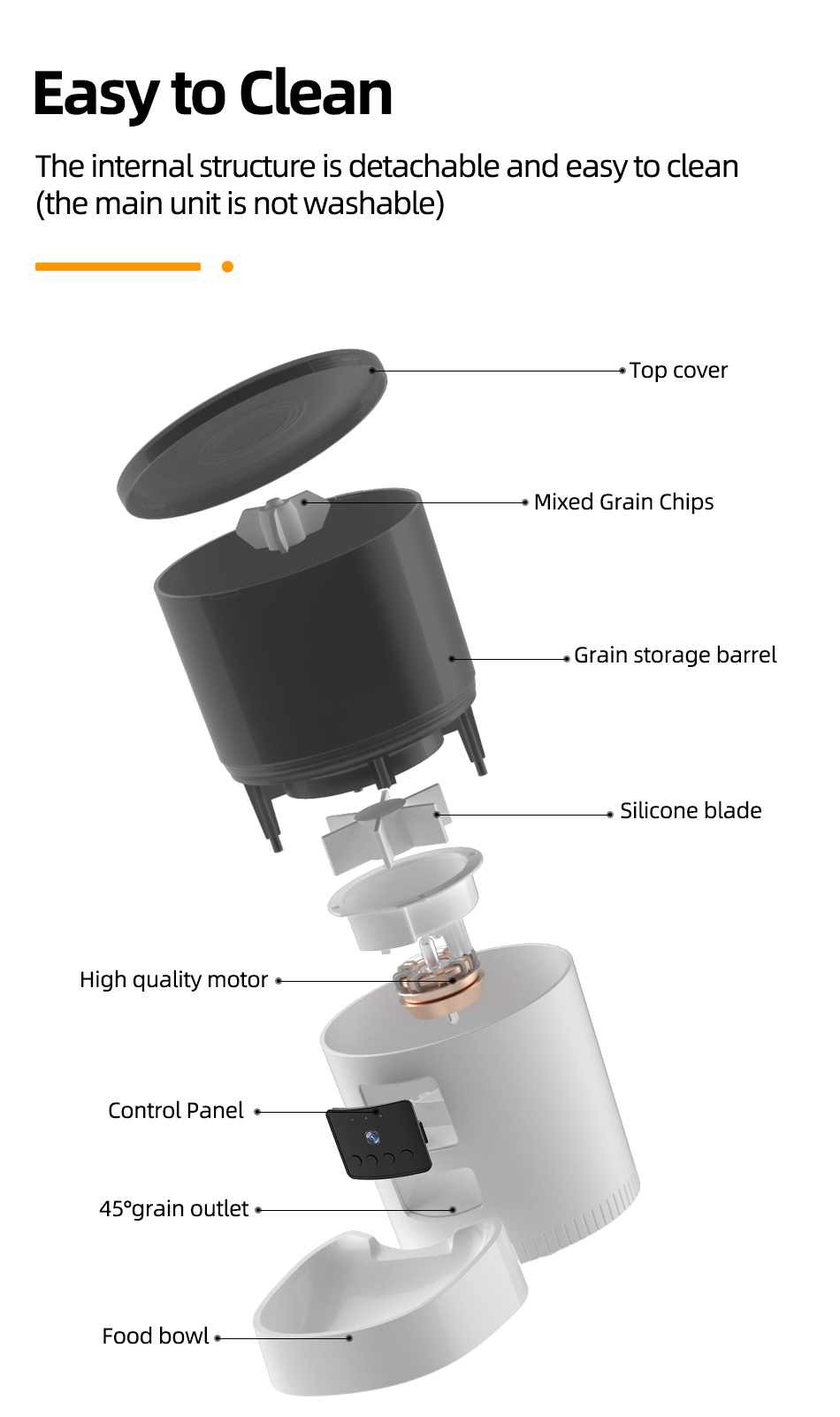 Easy to Clean

The internal structure is detachable and easy to clean (the main unit is not washable)

Top cover

Mixed Grain Chips

Grain storage barrel

Silicone blade

High quality motor

Control Panel

45°grain outlet

Food bowl