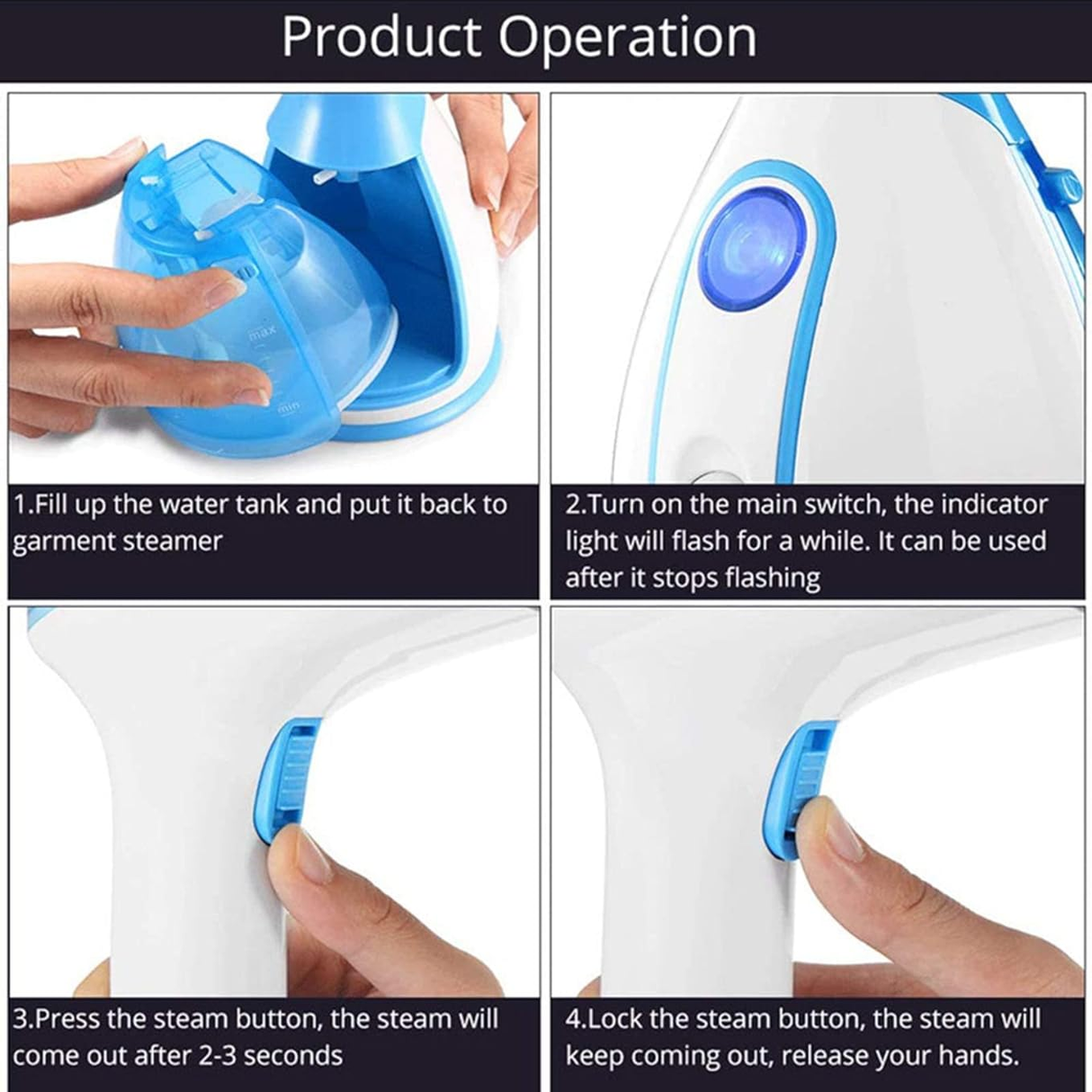 Product Operation

max

min

1.Fill up the water tank and put it back to garment steamer

2.Turn on the main switch, the indicator light will flash for a while. It can be used after it stops flashing

3.Press the steam button, the steam will come out after 2-3 seconds

4.Lock the steam button, the steam will keep coming out, release your hands.