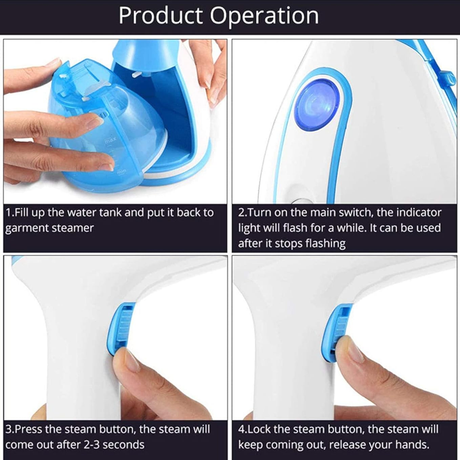 Product Operation

1.Fill up the water tank and put it back to garment steamer

2.Turn on the main switch, the indicator light will flash for a while. It can be used after it stops flashing

3.Press the steam button, the steam will come out after 2-3 seconds

4.Lock the steam button, the steam will keep coming out, release your hands.