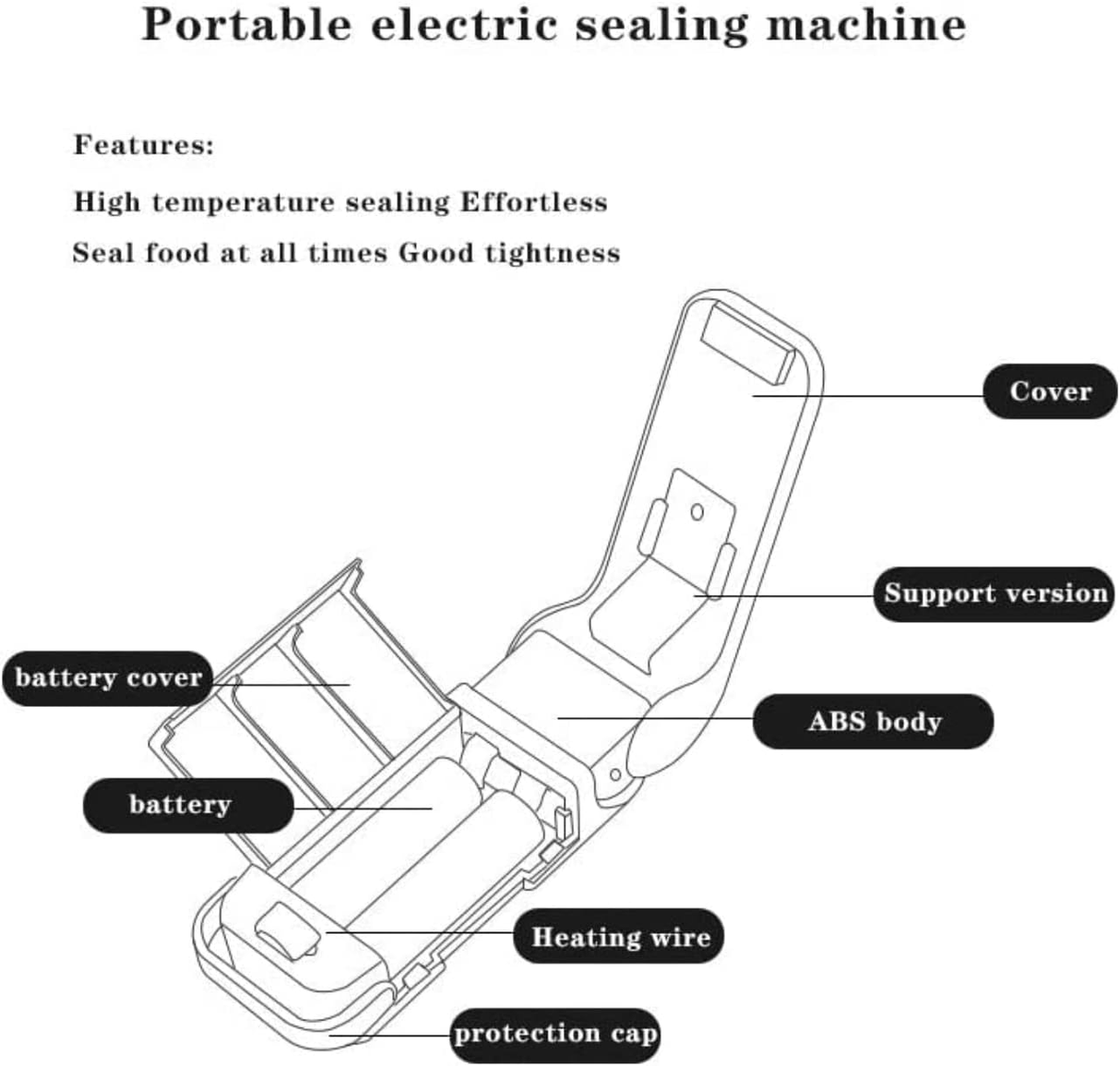 Portable electric sealing machine

Features:

High temperature sealing Effortless

Seal food at all times Good tightness

Cover

Support version

battery cover

ABS body

battery

Heating wire

protection cap