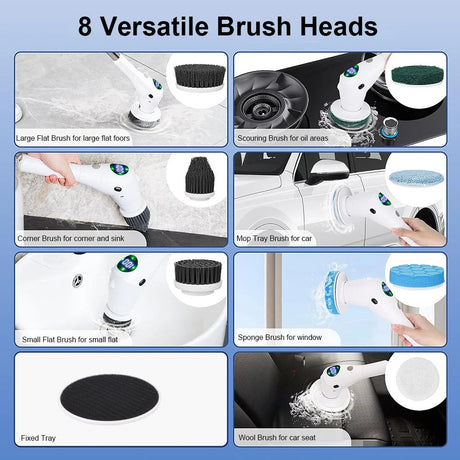 8 Versatile Brush Heads

Large Flat Brush for large flat foors

Scouring Brush for oil areas

Corner Brush for corner and sink

Mop Tray Brush for car

Small Flat Brush for small flat

Sponge Brush for window

Fixed Tray

Wool Brush for car seat