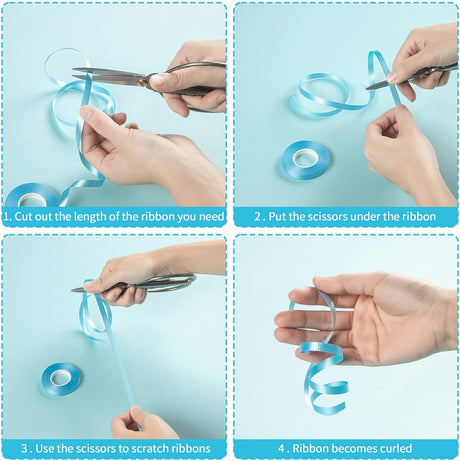 1. Cut out the length of the ribbon you need

2 . Put the scissors under the ribbon

3 . Use the scissors to scratch ribbons

4 . Ribbon becomes curled