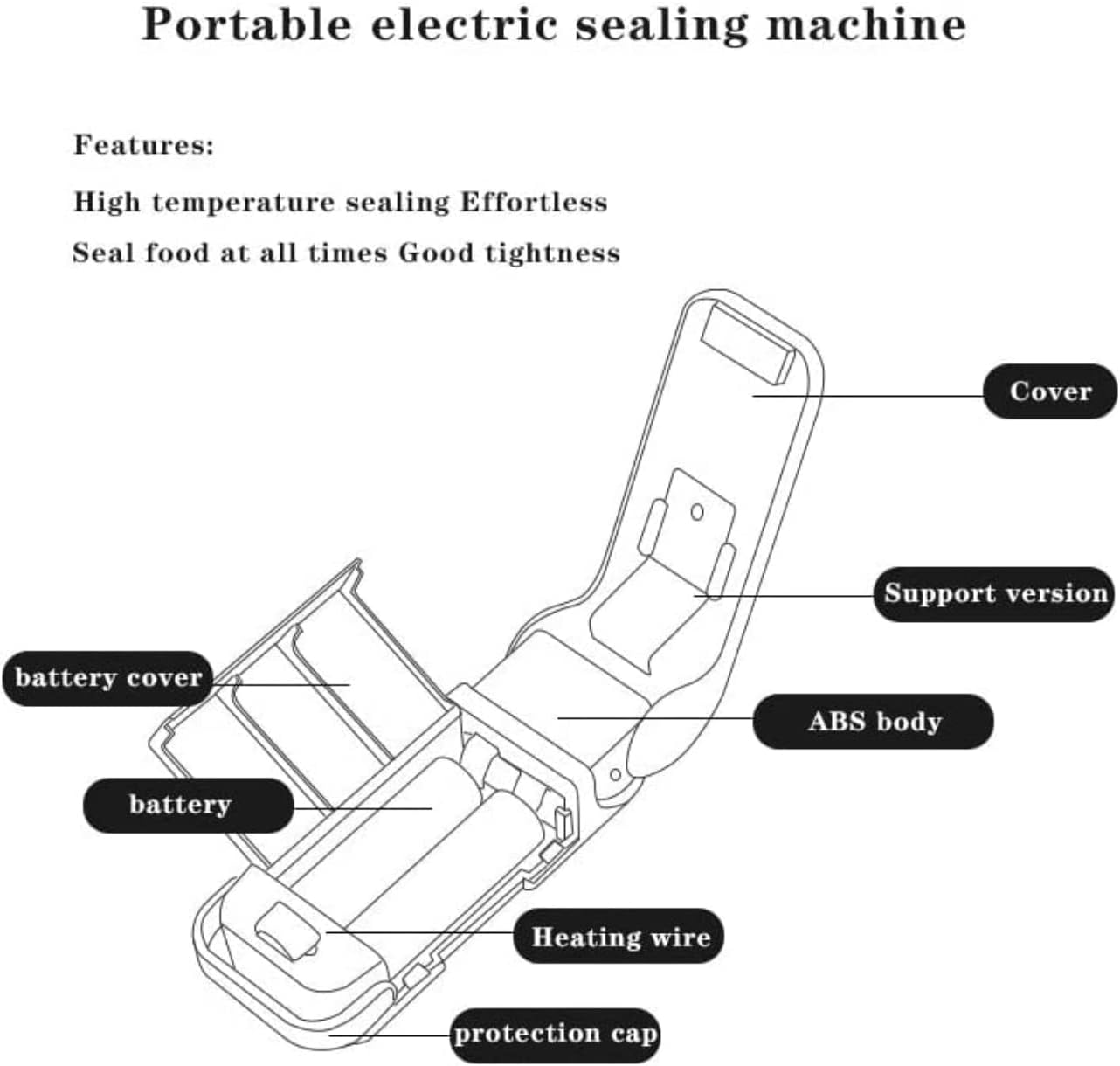 Portable electric sealing machine

Features:

High temperature sealing Effortless

Seal food at all times Good tightness

Cover

Support version

battery cover

ABS body

battery

Heating wire

protection cap